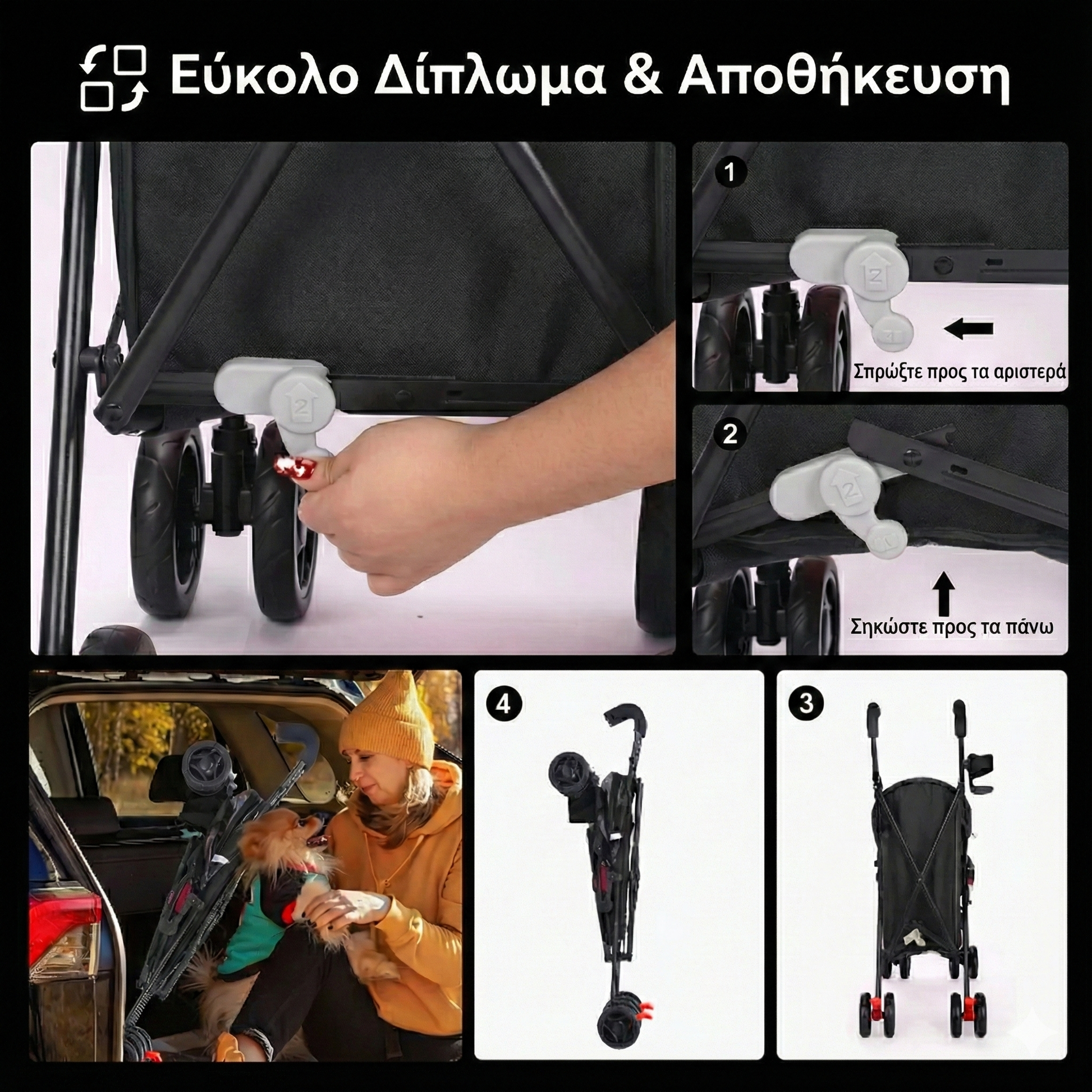 Εύκολο Δίπλωμα & Αποθήκευση

2

1

2

1

Σπρώξτε προς τα αριστερά

2

2

Σηκώστε προς τα πάνω

4

3